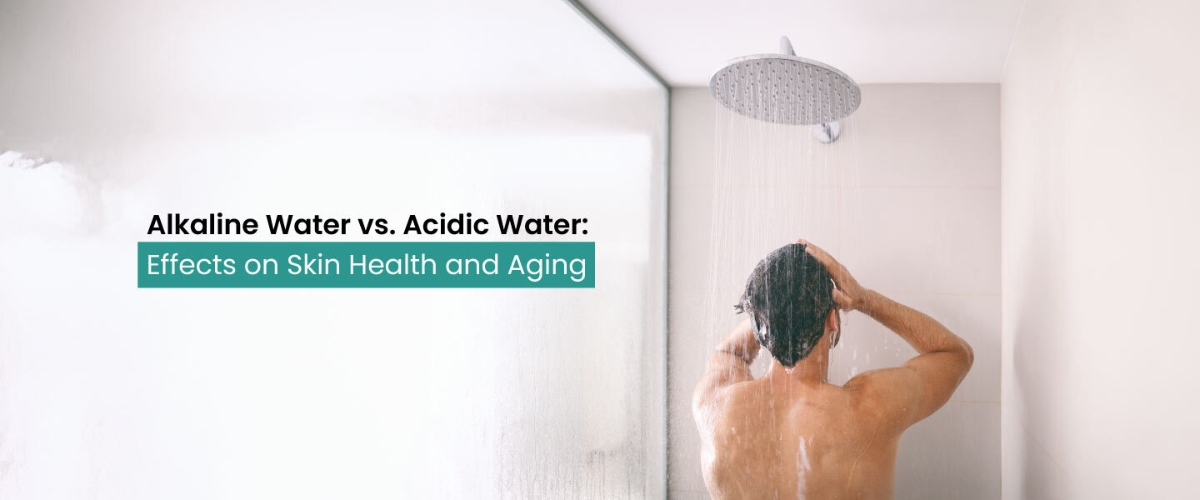 Alkaline Water vs. Acidic Water:
Effects on Skin Health and Aging